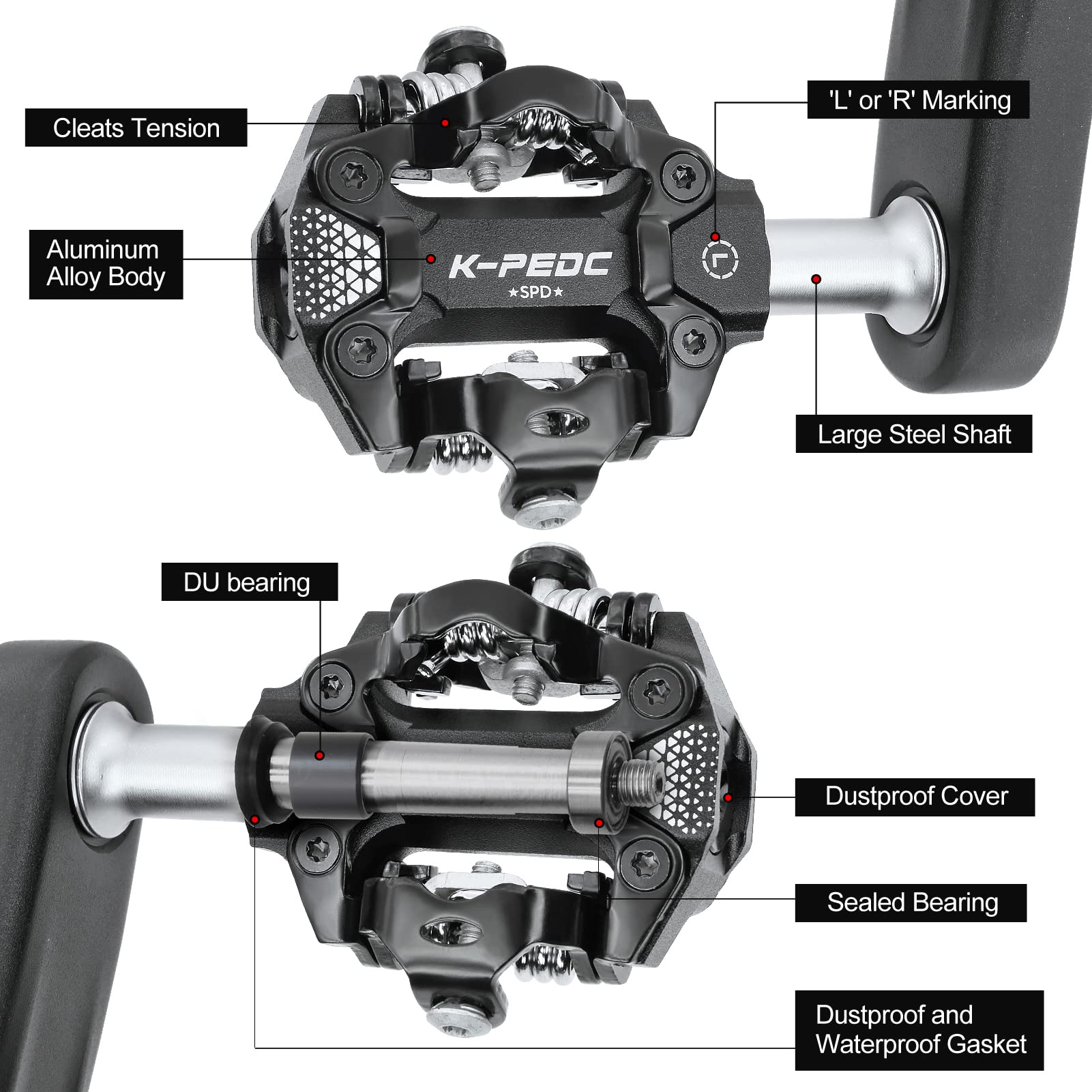 Cleats Tension

'L' or 'R' Marking

Aluminum Alloy Body

K-PEDC
★SPD★

Large Steel Shaft

DU bearing

Dustproof Cover

Sealed Bearing

Dustproof and Waterproof Gasket